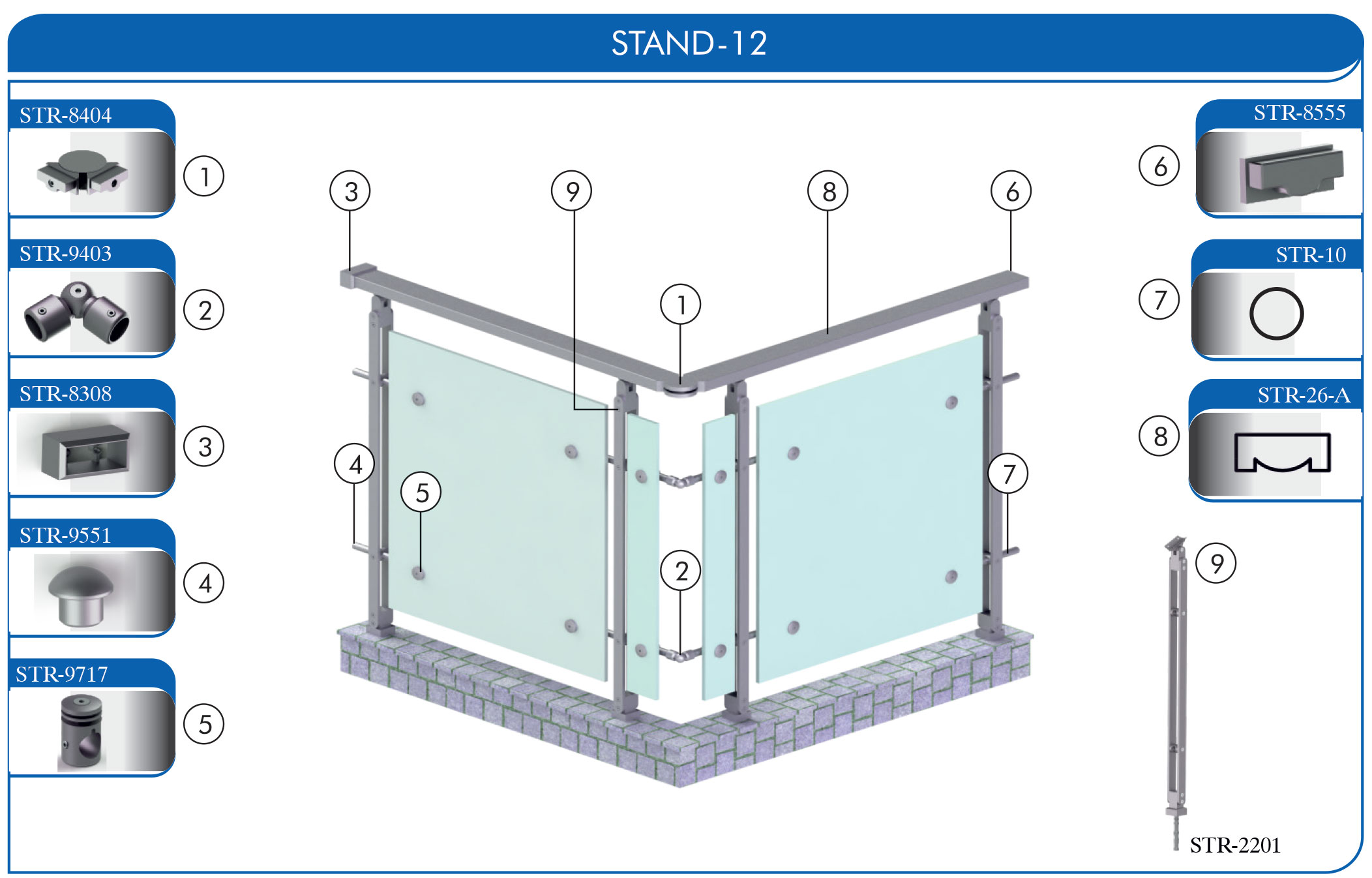 STAND-12

STR-8404
1

STR-9403
2

STR-8308
3

STR-9551
4

STR-9717
5

3 9 8 6
1
4 5 7
2

STR-8555
6

STR-10
7

STR-26-A
8

9
STR-2201